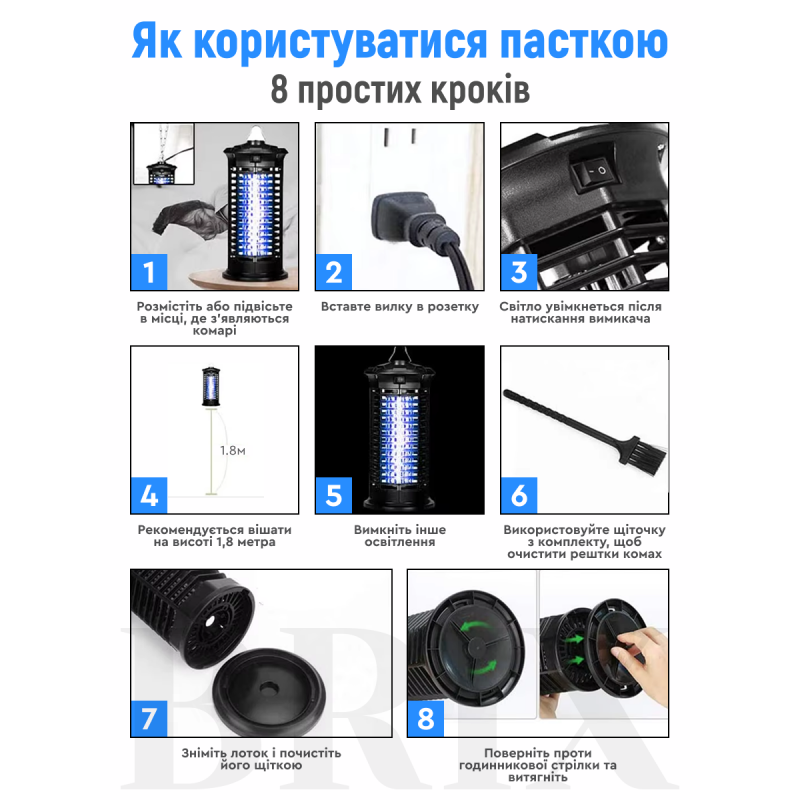 Як користуватися пасткою
8 простих кроків

1
Розмістіть або підвісьте в місці, де з'являються комарі

2
Вставте вилку в розетку

3
Світло увімкнеться після натискання вимикача

1.8м
4
Рекомендується вішати на висоті 1,8 метра

5
Вимкніть інше освітлення

6
Використовуйте щіточку з комплекту, щоб очистити рештки комах

7
Зніміть лоток і почистіть його щіткою

8
Поверніть проти годинникової стрілки та витягніть

BRIX